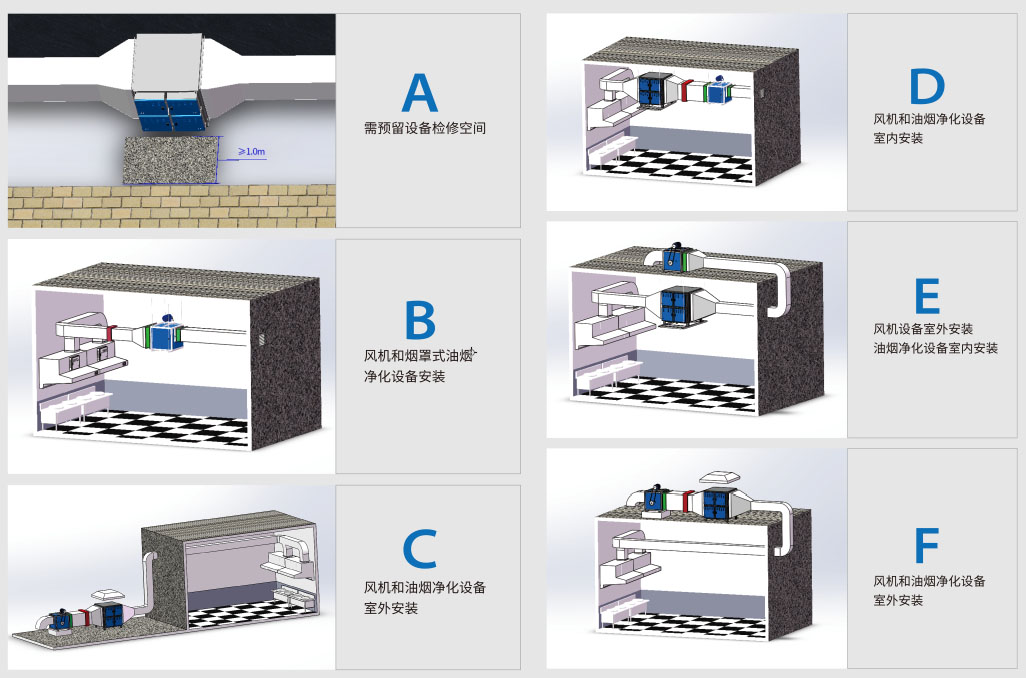 ≥1.0m

A

需预留设备检修空间

B

风机和烟罩式油烟净化设备安装

C

风机和油烟净化设备室外安装

D

风机和油烟净化设备室内安装

E

风机设备室外安装
油烟净化设备室内安装

F

风机和油烟净化设备室外安装